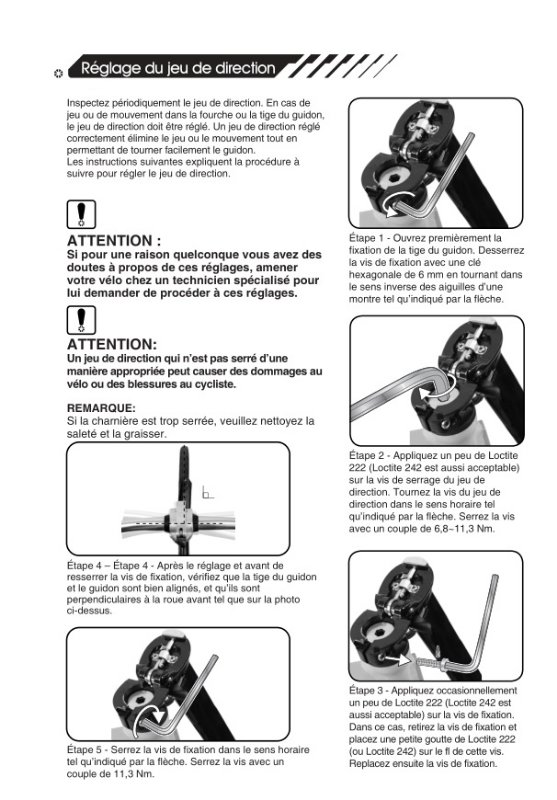 Réglage du jeu de direction

Inspectez périodiquement le jeu de direction. En cas de jeu ou de mouvement dans la fourche ou la tige du guidon, le jeu de direction doit être réglé. Un jeu de direction réglé correctement élimine le jeu ou le mouvement tout en permettant de tourner facilement le guidon.
Les instructions suivantes expliquent la procédure à suivre pour régler le jeu de direction.

ATTENTION :
Si pour une raison quelconque vous avez des doutes à propos de ces réglages, amener votre vélo chez un technicien spécialisé pour lui demander de procéder à ces réglages.

ATTENTION:
Un jeu de direction qui n'est pas serré d'une manière appropriée peut causer des dommages au vélo ou des blessures au cycliste.

REMARQUE:
Si la charnière est trop serrée, veuillez nettoyez la saleté et la graisser.

Étape 4 – Étape 4 - Après le réglage et avant de resserrer la vis de fixation, vérifiez que la tige du guidon et le guidon sont bien alignés, et qu'ils sont perpendiculaires à la roue avant tel que sur la photo ci-dessus.

Étape 5 - Serrez la vis de fixation dans le sens horaire tel qu'indiqué par la flèche. Serrez la vis avec un couple de 11,3 Nm.

Étape 1 - Ouvrez premièrement la fixation de la tige du guidon. Desserrez la vis de fixation avec une clé hexagonale de 6 mm en tournant dans le sens inverse des aiguilles d'une montre tel qu'indiqué par la flèche.

Étape 2 - Appliquez un peu de Loctite 222 (Loctite 242 est aussi acceptable) sur la vis de serrage du jeu de direction. Tournez la vis du jeu de direction dans le sens horaire tel qu'indiqué par la flèche. Serrez la vis avec un couple de 6,8~11,3 Nm.

Étape 3 - Appliquez occasionnellement un peu de Loctite 222 (Loctite 242 est aussi acceptable) sur la vis de fixation. Dans ce cas, retirez la vis de fixation et placez une petite goutte de Loctite 222 (ou Loctite 242) sur le fl de cette vis. Replacez ensuite la vis de fixation.